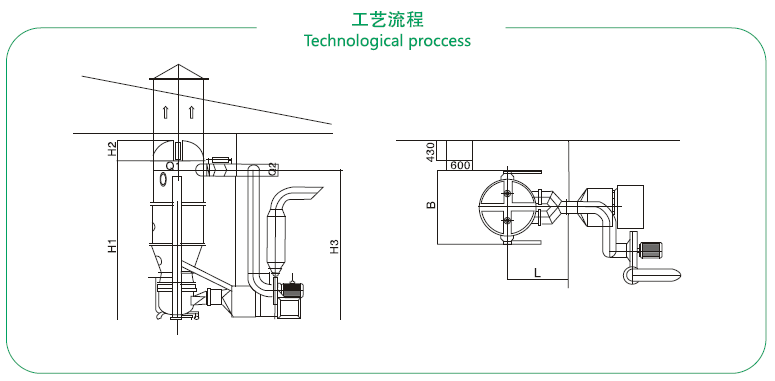 工艺流程
Technological proccess

H2
Q1
Q2
H1
H3
430
600
B
L